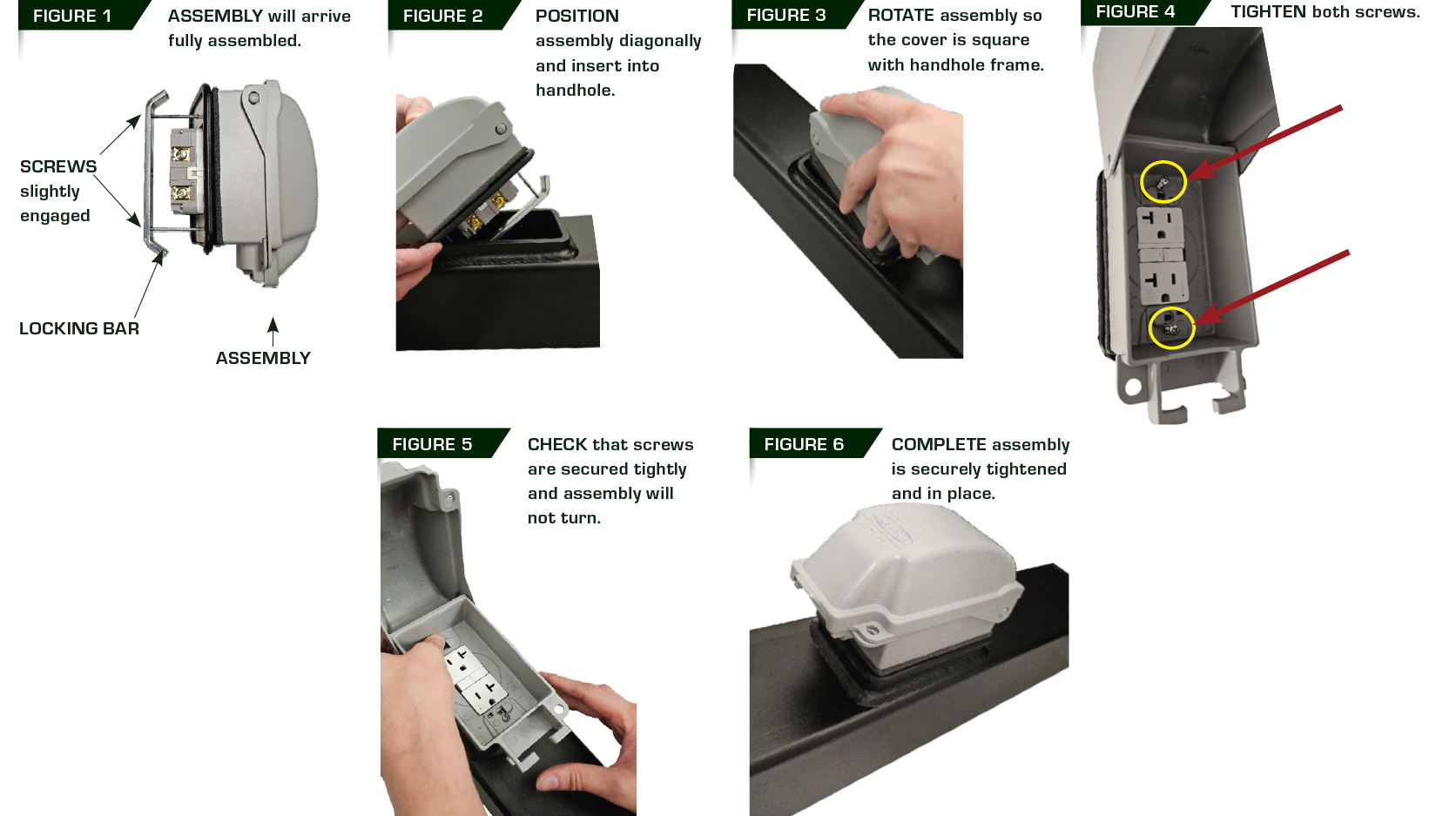 FIGURE 1

ASSEMBLY will arrive fully assembled.

SCREWS slightly engaged

LOCKING BAR

ASSEMBLY

FIGURE 2

POSITION assembly diagonally and insert into handhole.

FIGURE 3

ROTATE assembly so the cover is square with handhole frame.

FIGURE 4

TIGHTEN both screws.

FIGURE 5

CHECK that screws are secured tightly and assembly will not turn.

FIGURE 6

COMPLETE assembly is securely tightened and in place.